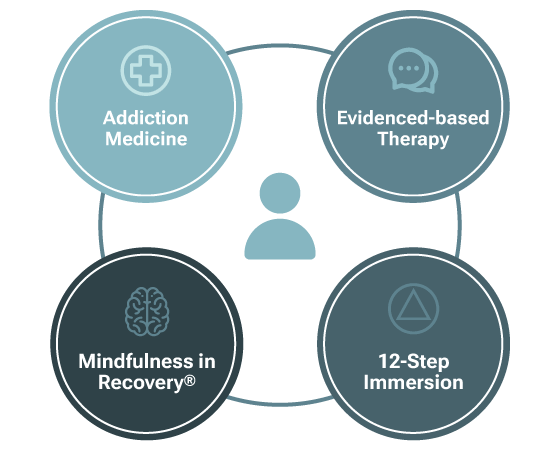 Addiction Medicine

Evidenced-based Therapy

Mindfulness in Recovery®

12-Step Immersion