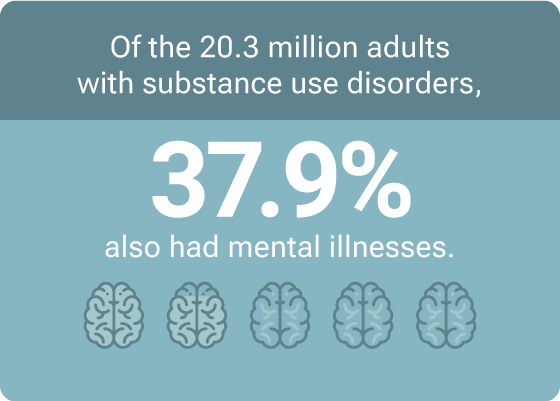 Of the 20.3 million adults with substance use disorders,

37.9%

also had mental illnesses.